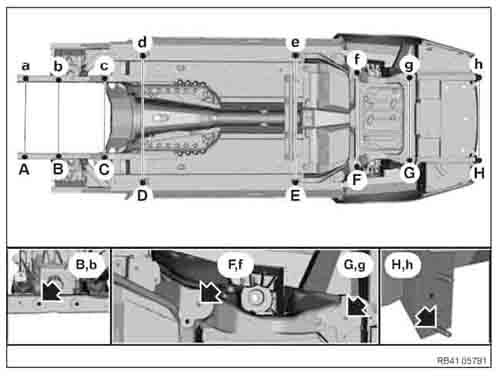 a
b
c
d
e
f
g
h
A
B
C
D
E
F
G
H
B,b
F,f
G,g
H,h
RB41 05781