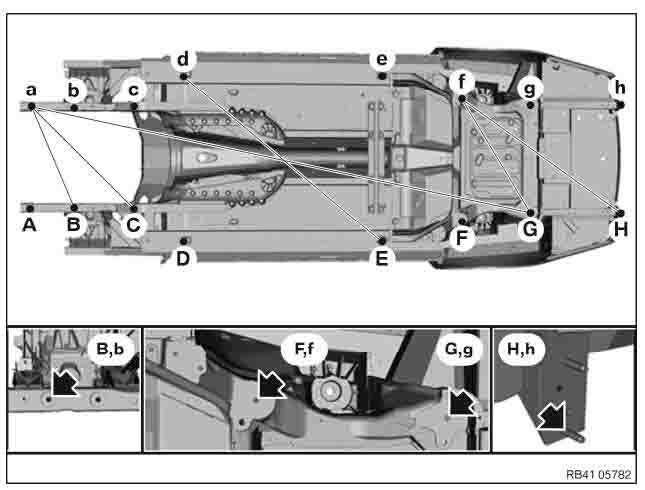 d
e
a
b
c
f
g
h
A
B
C
D
E
F
G
H

B,b

F,f

G,g

H,h

RB41 05782