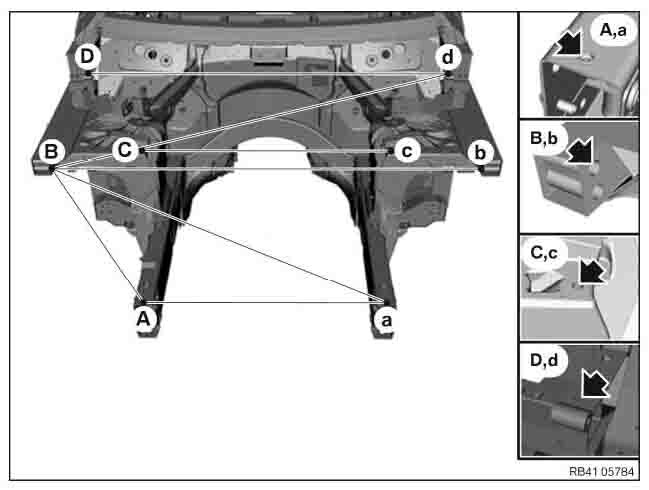 D
d
B
C
c
b
A
a
A,a
B,b
C,c
D,d
RB41 05784