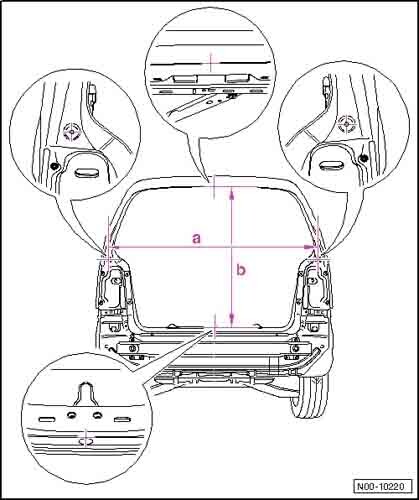 a
b
N00-10220