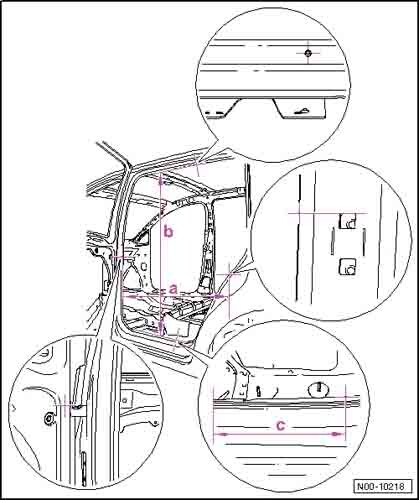 b

a

c

N00-10218