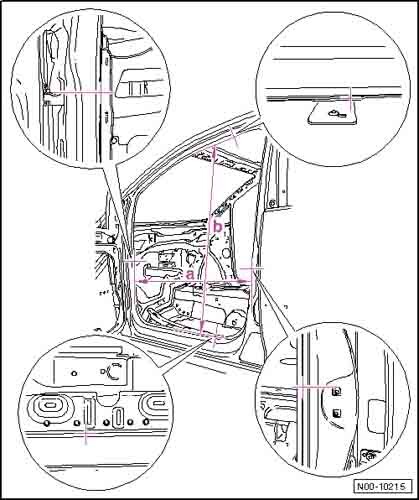 b
a
N00-10215