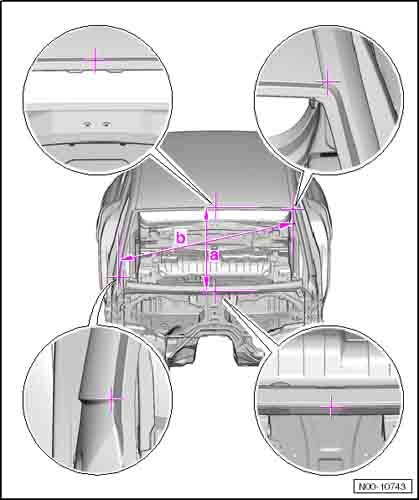 b
a
N00-10743