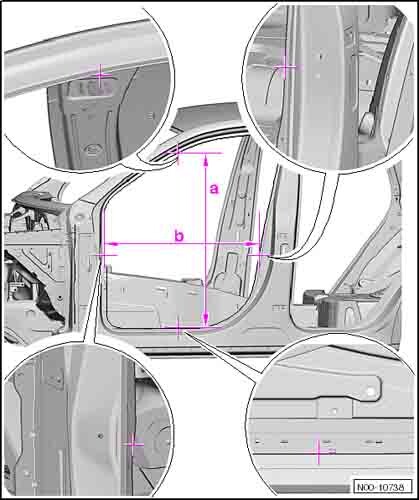 a
b
N00-10738