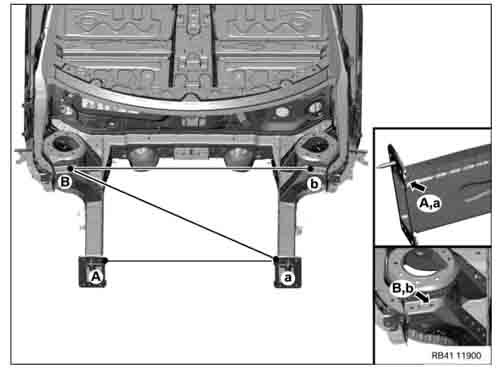 B
b
A
a
A,a
B,b
RB41 11900