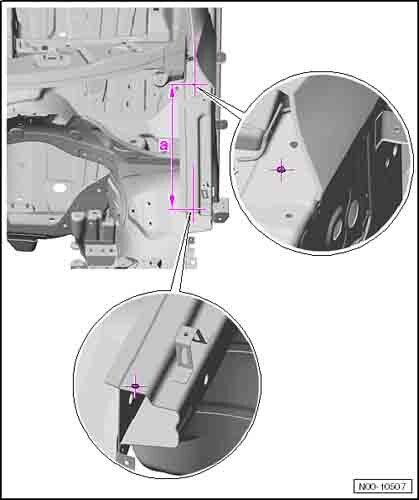 a

N00-10507