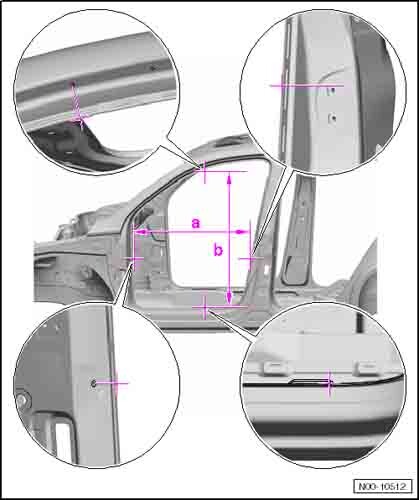 a

b

N00-10512