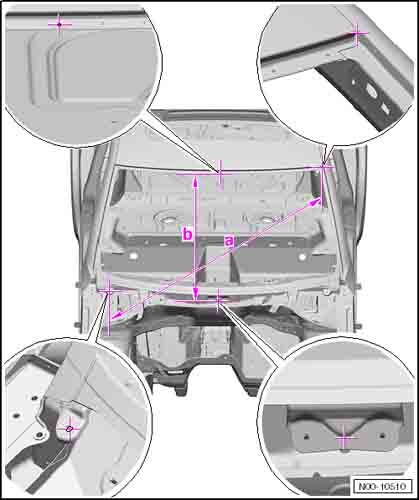 b
a
N00-10510