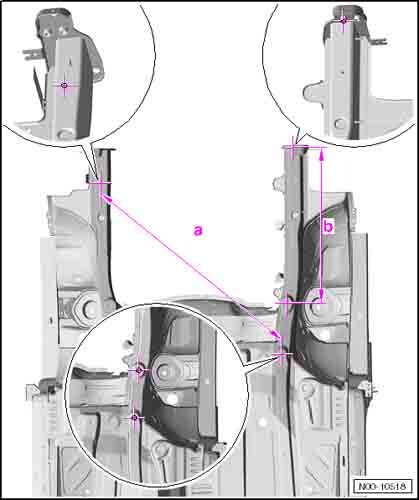 a

b

N00-10518