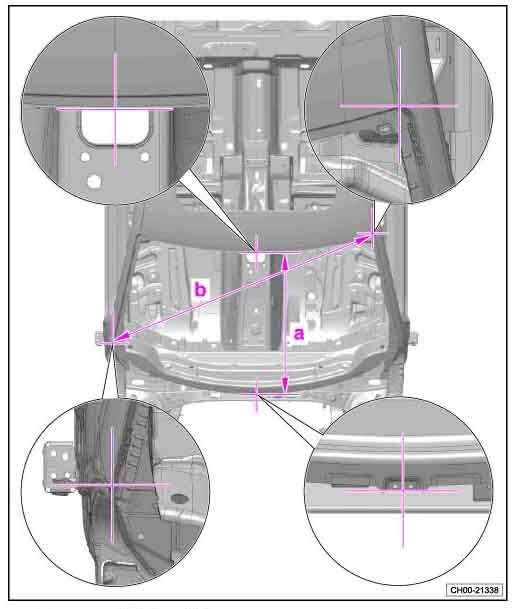 b

a

CH00-21338