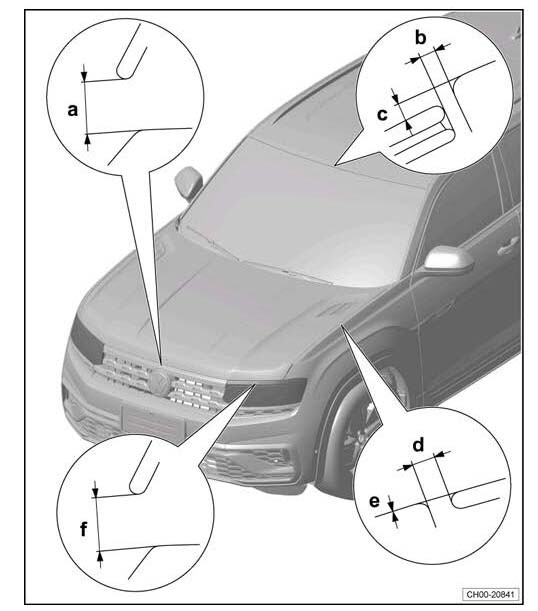 a
b
c
d
e
f
CH00-20841