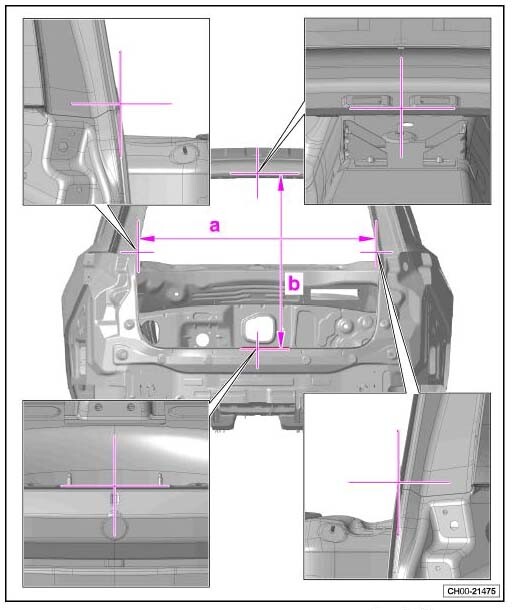 a
b
CH00-21475