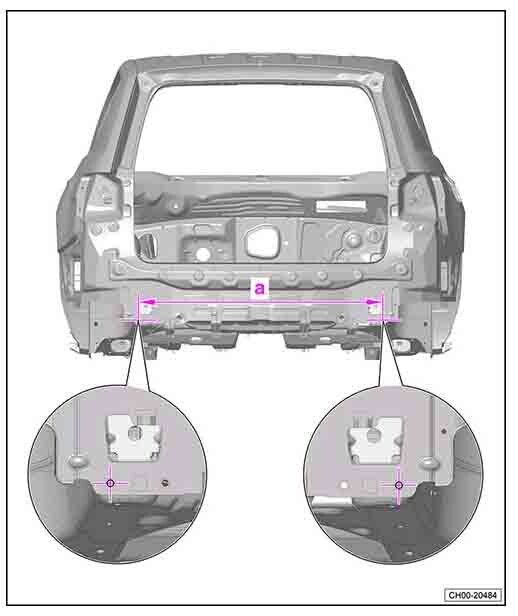 a

CH00-20484