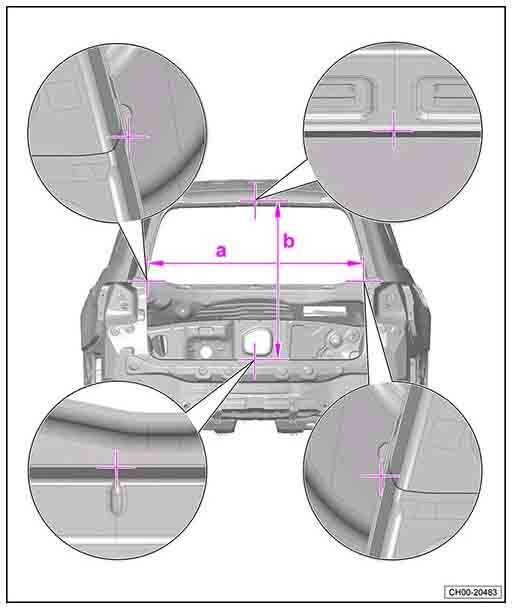 a

b

CH00-20483