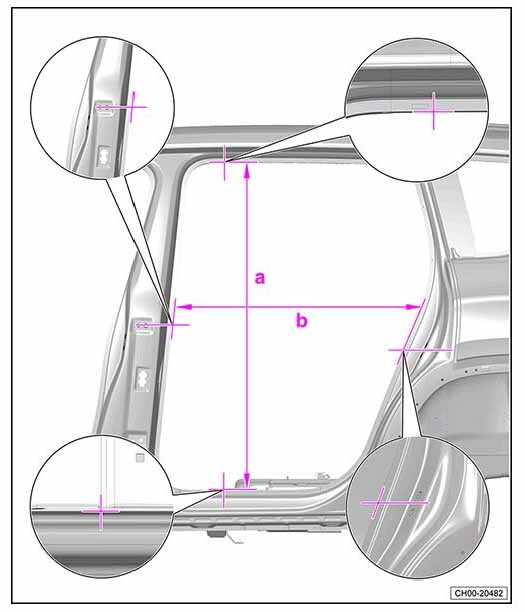 a

b

CH00-20482