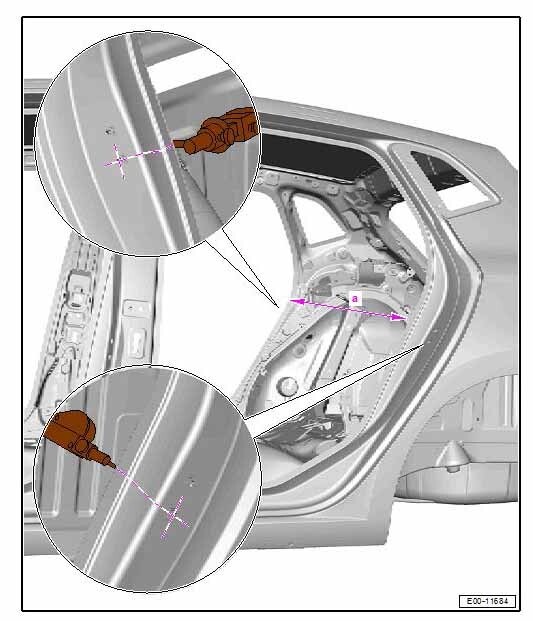 a

E00-11684