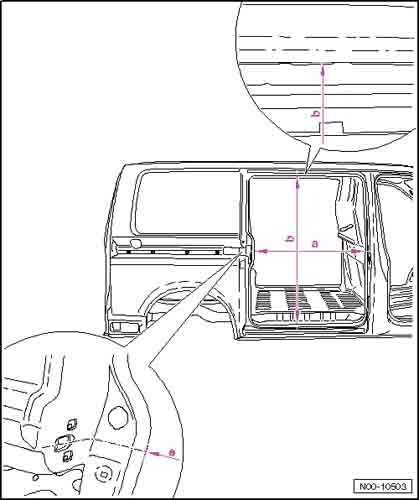 b

b
a

a

N00-10503