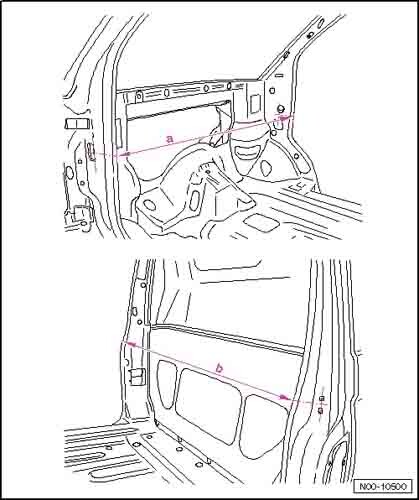 a

b

N00-10500