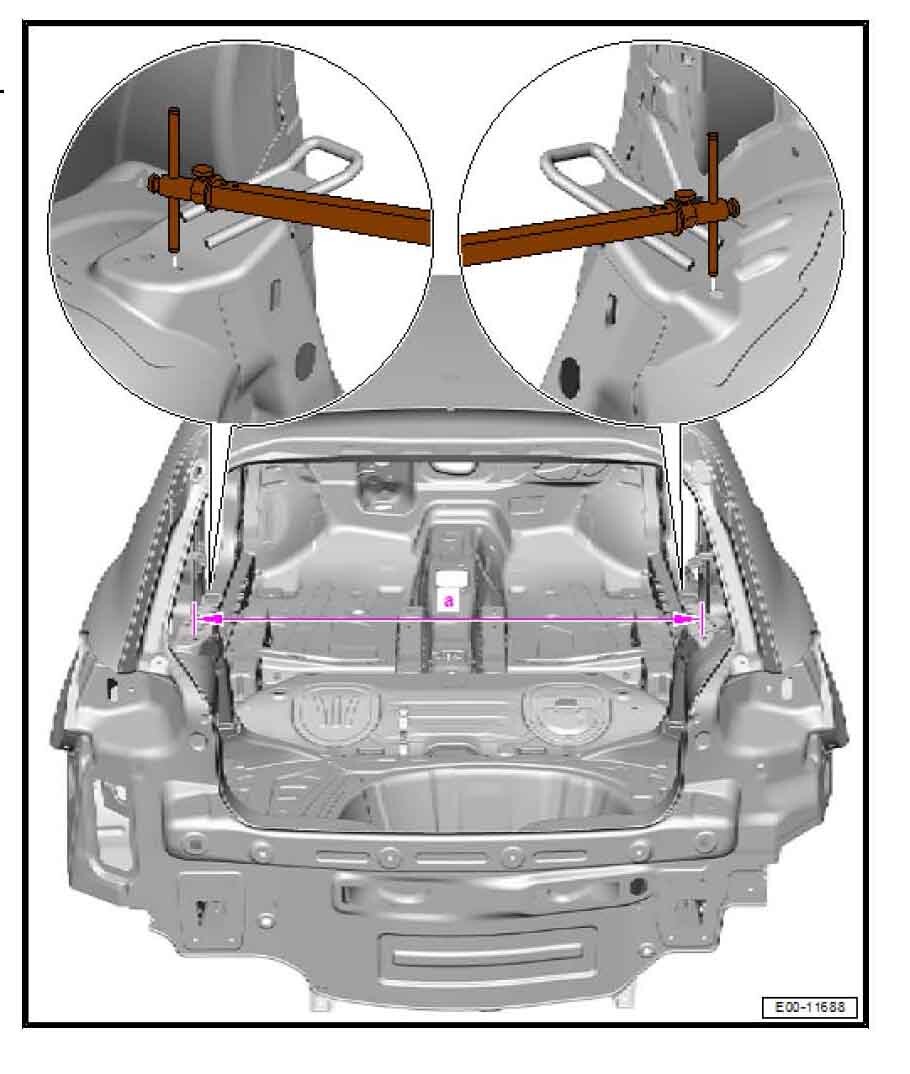 a

E00-11688