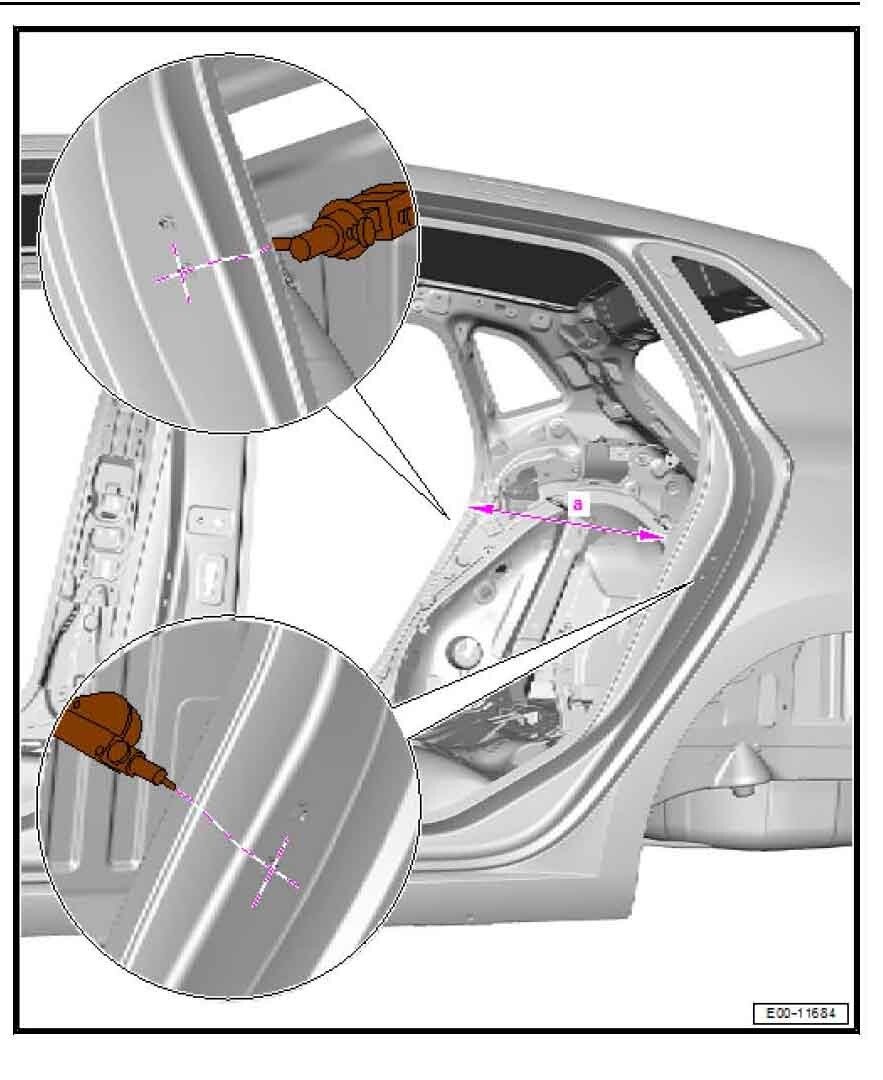 a

E00-11684