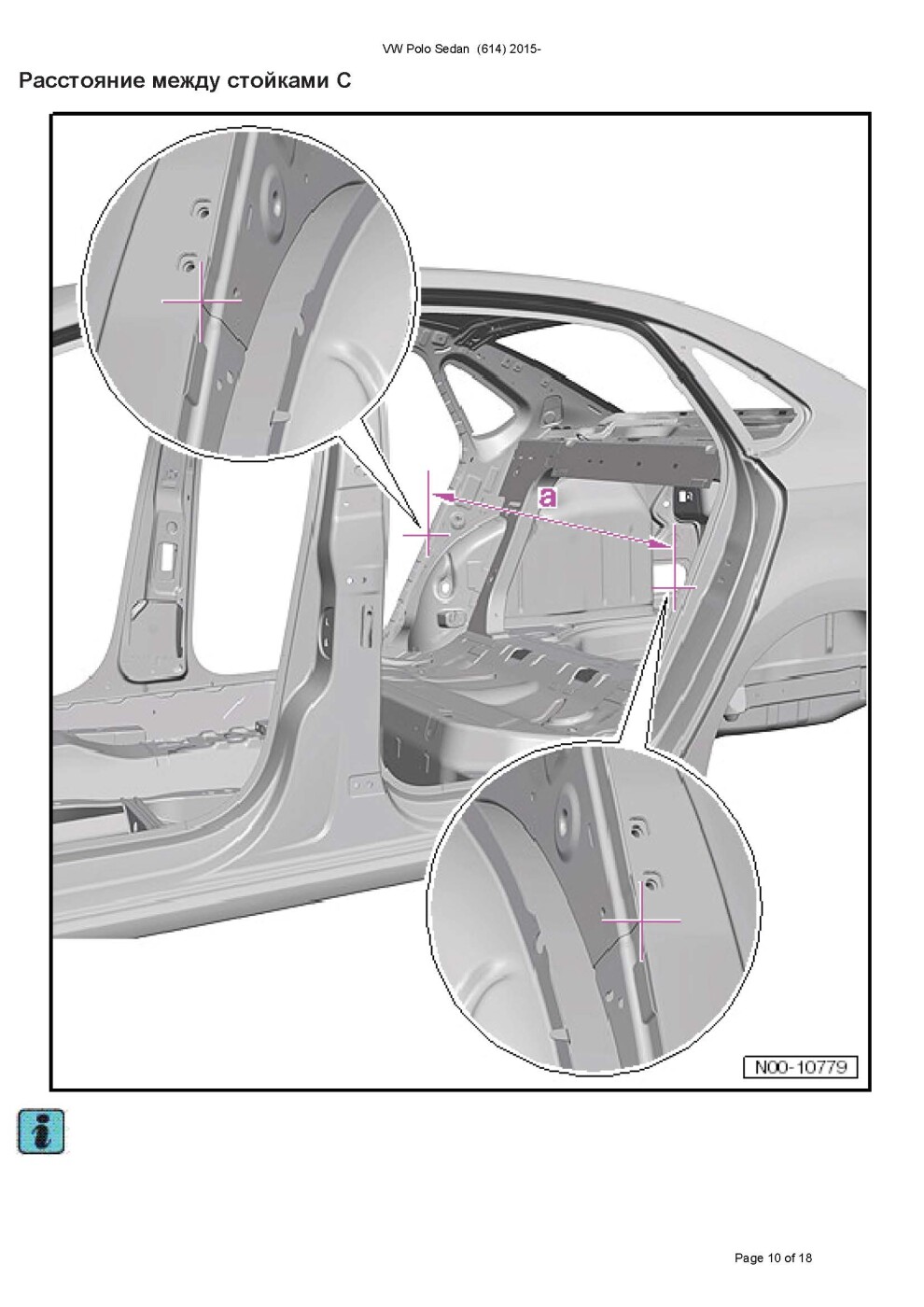 VW Polo Sedan (614) 2015-

Расстояние между стойками С

a

N00-10779

Page 10 of 18