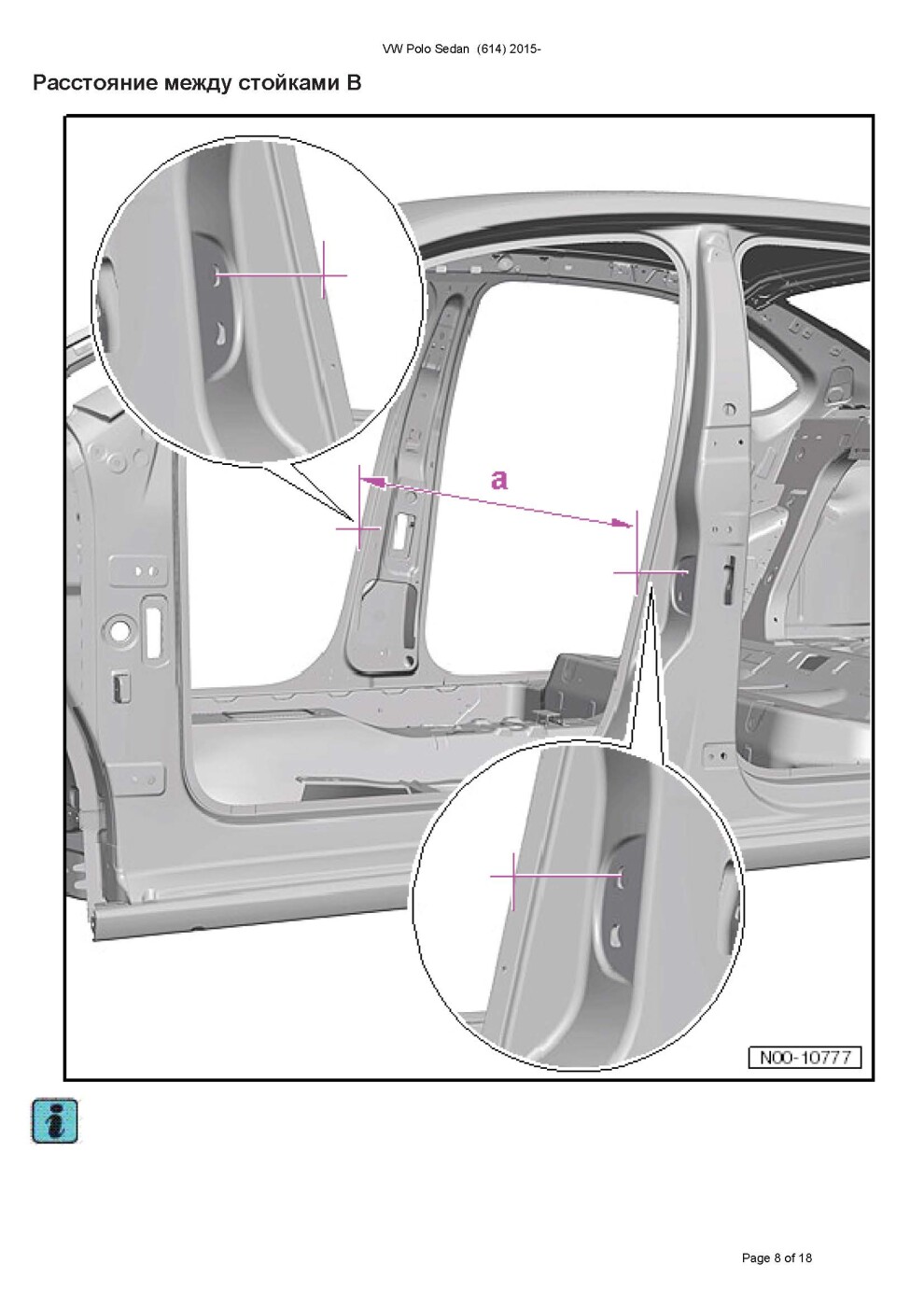 VW Polo Sedan (614) 2015-

Расстояние между стойками B

a

N00-10777

Page 8 of 18