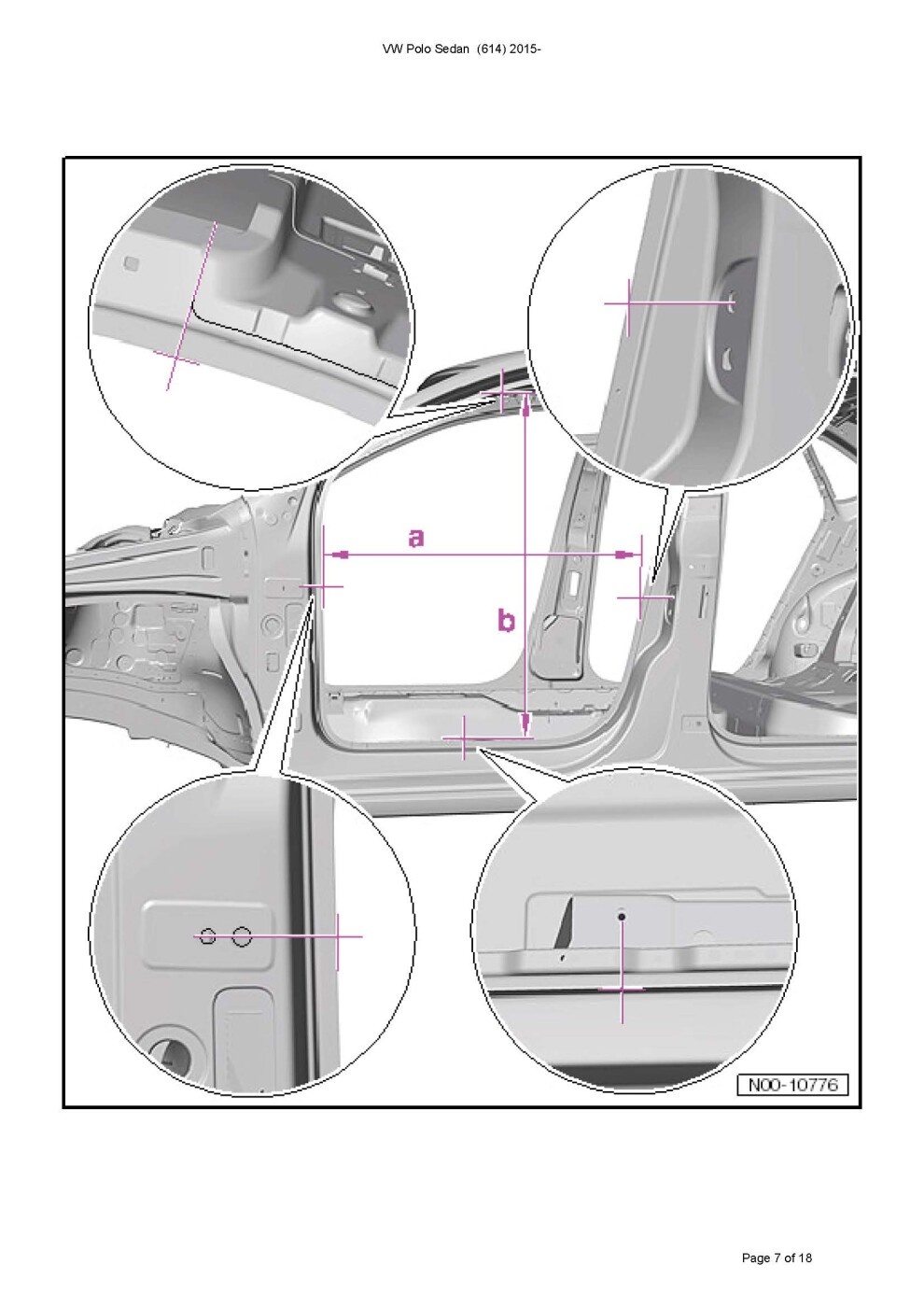 VW Polo Sedan (614) 2015-

a

b

N00-10776

Page 7 of 18