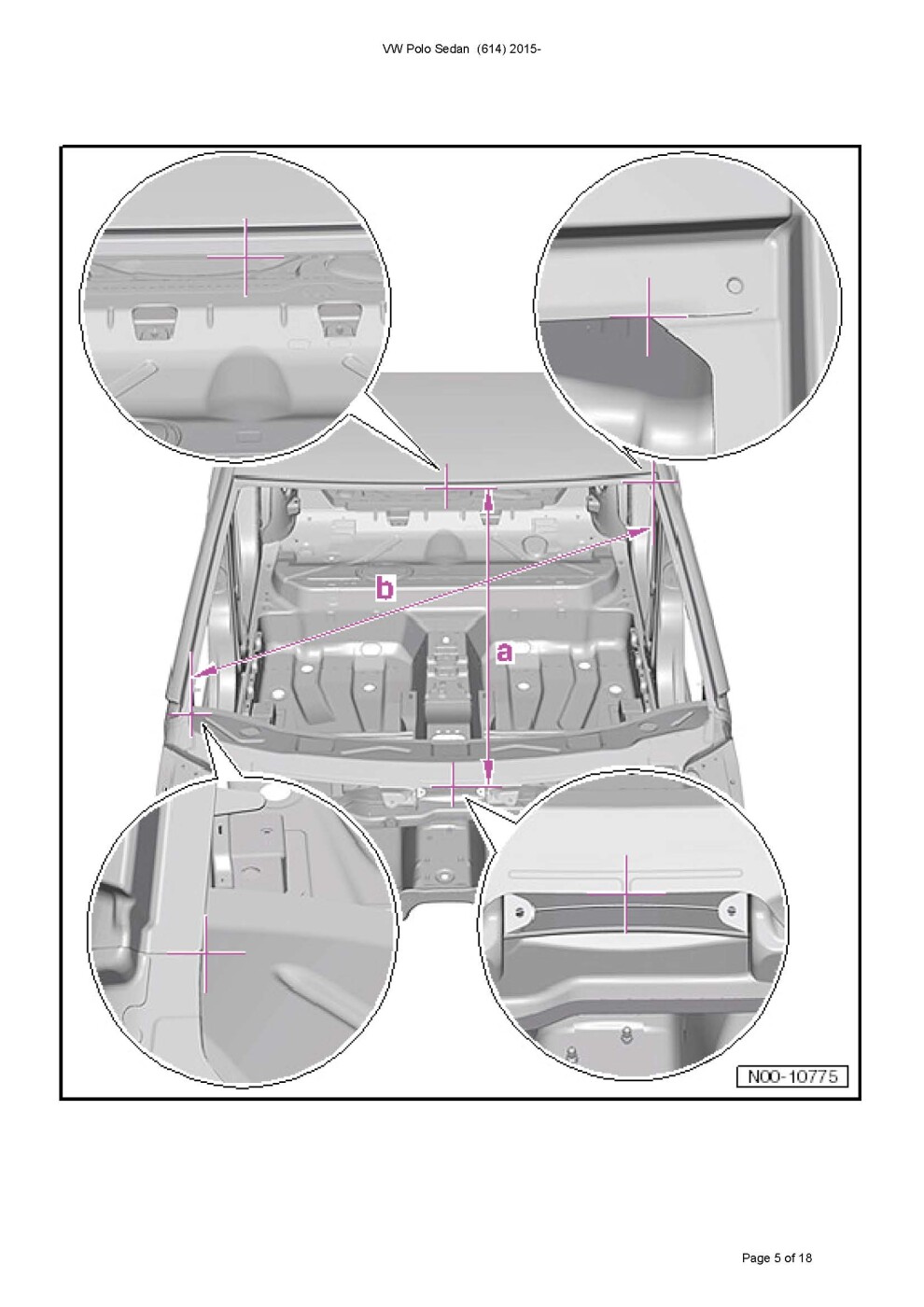 VW Polo Sedan (614) 2015-

b

a

N00-10775

Page 5 of 18