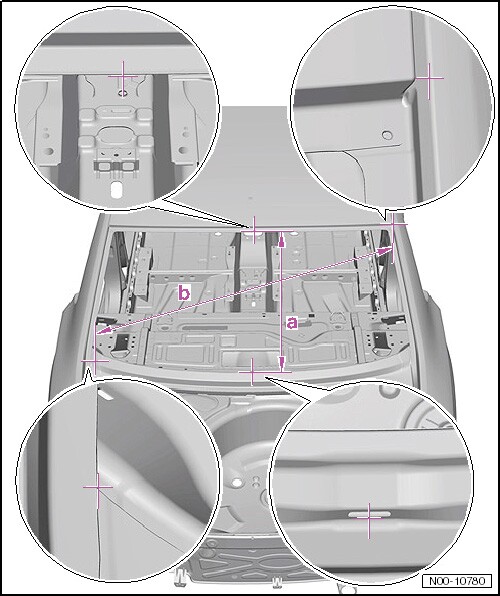 b

a

N00-10780