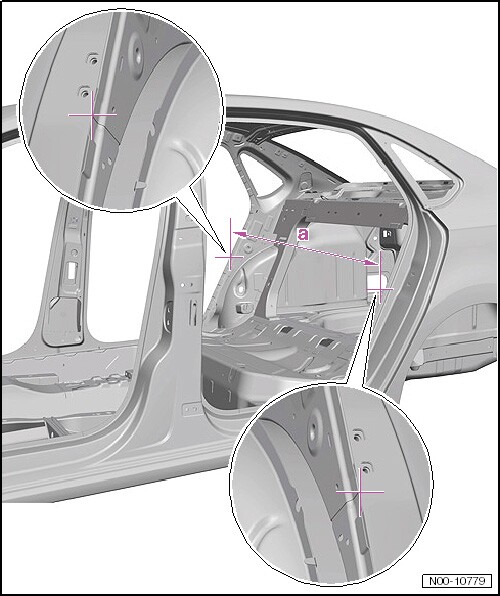 a

N00-10779