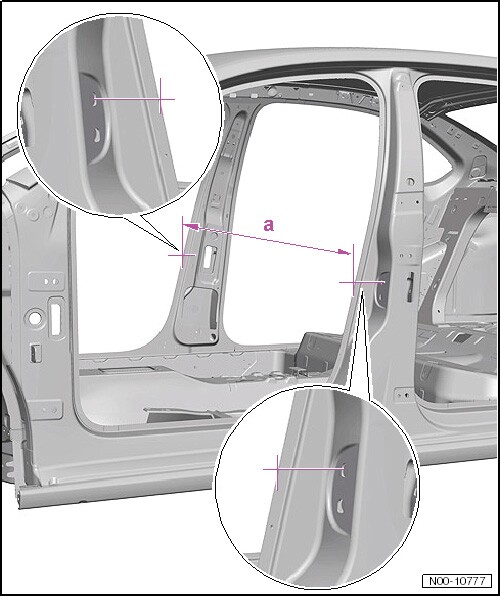 a

N00-10777