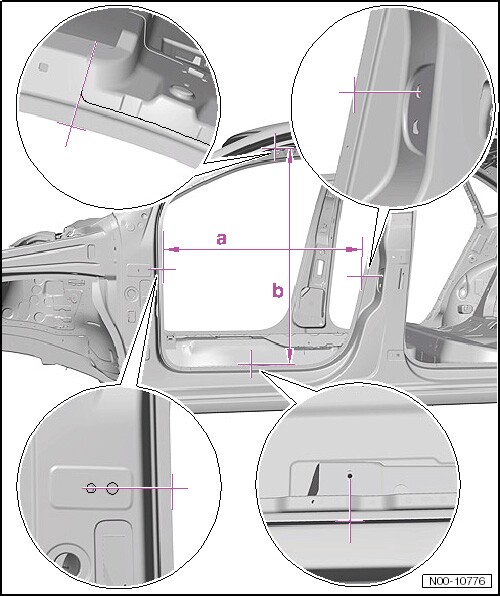 a
b
N00-10776