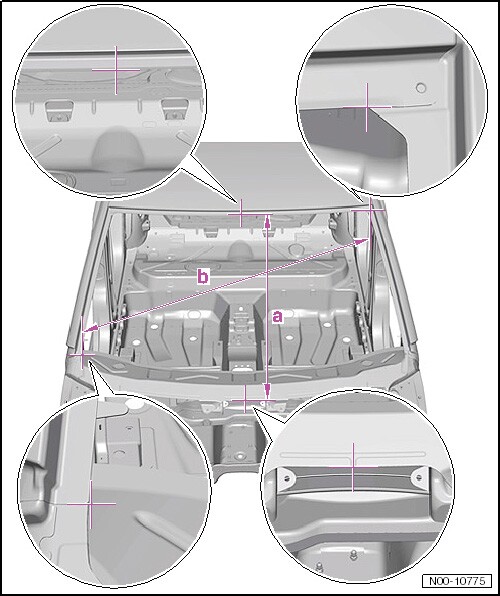 b

a

N00-10775