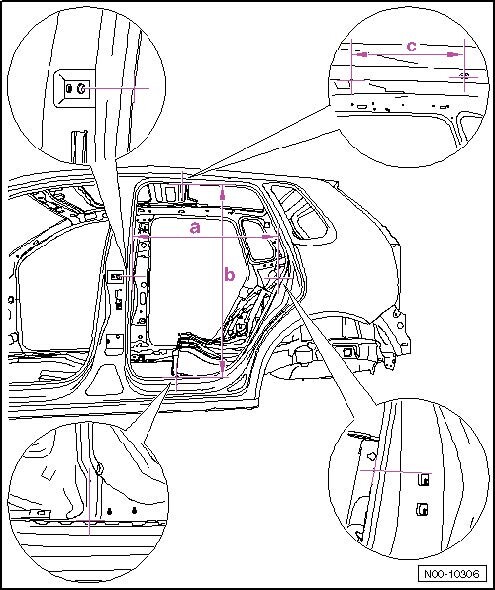 c

a

b

N00-10306