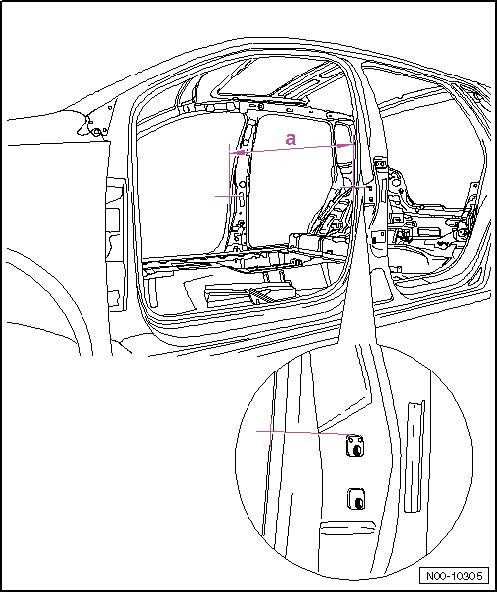 a

N00-10305