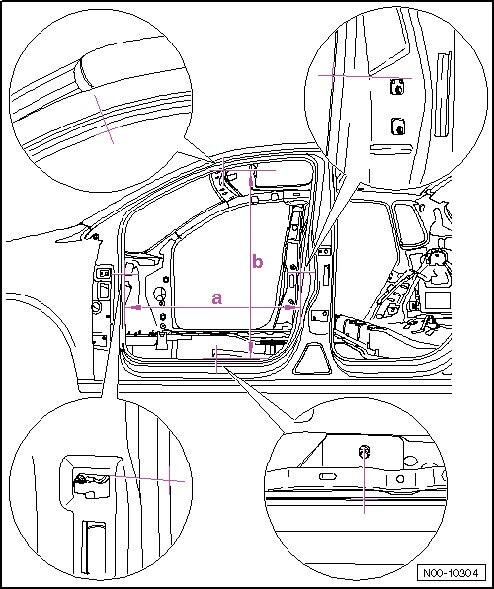 b

a

N00-10304