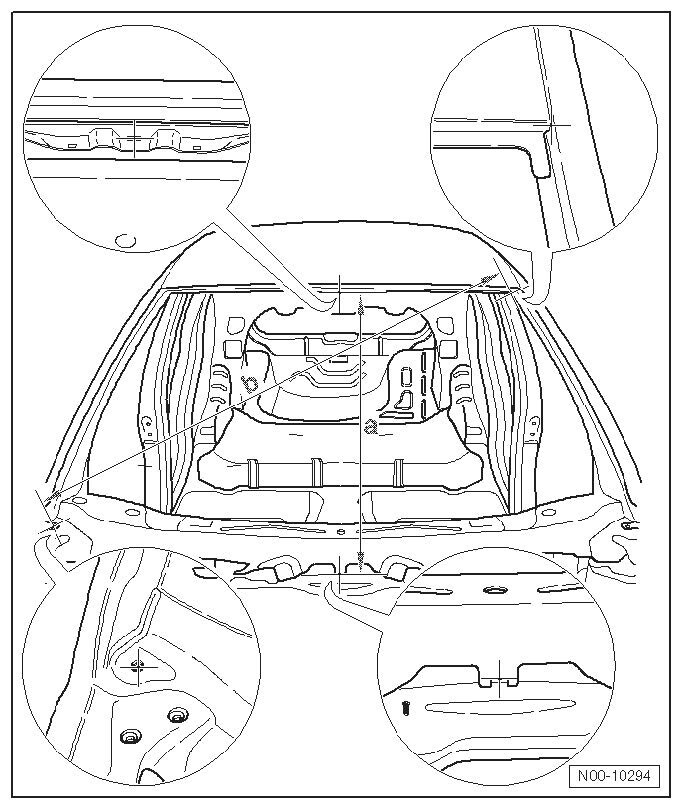 b

a

N00-10294