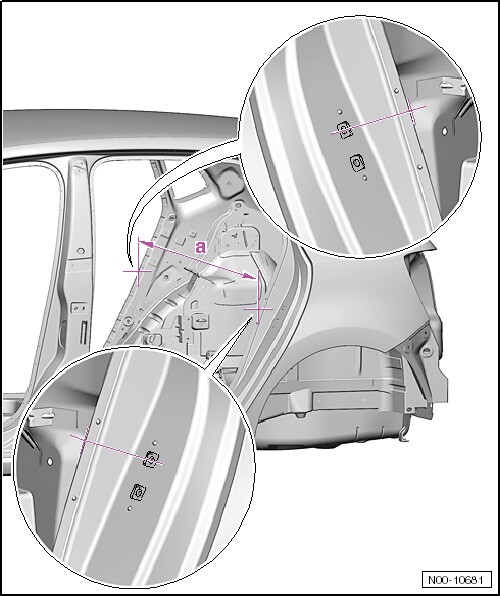 a

N00-10681