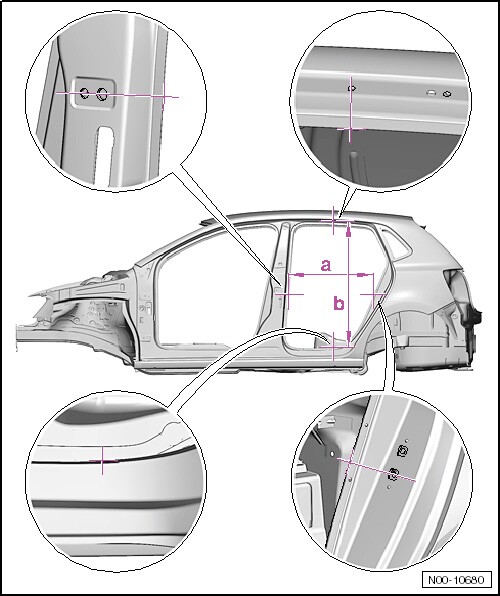 a
b
N00-10680