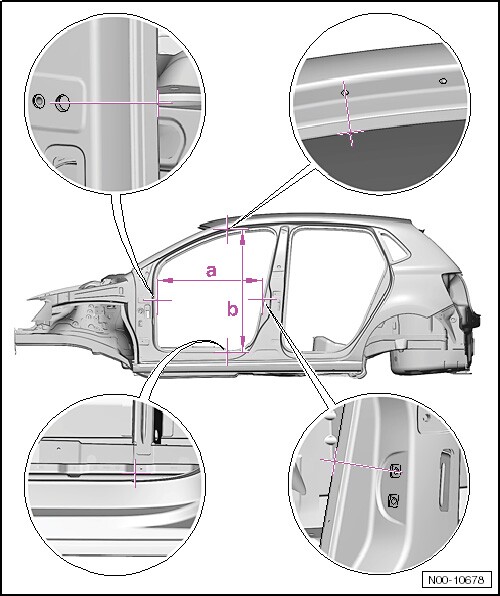 a

b

N00-10678