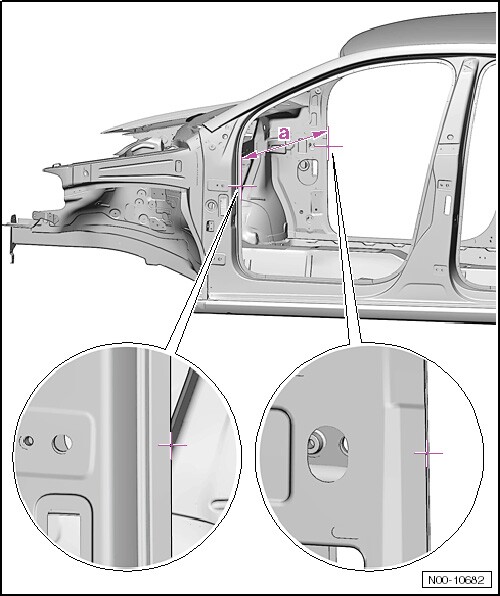 a

N00-10682