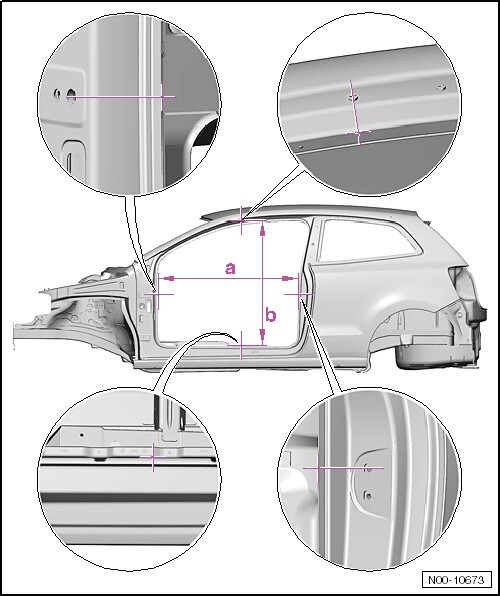 a

b

N00-10673