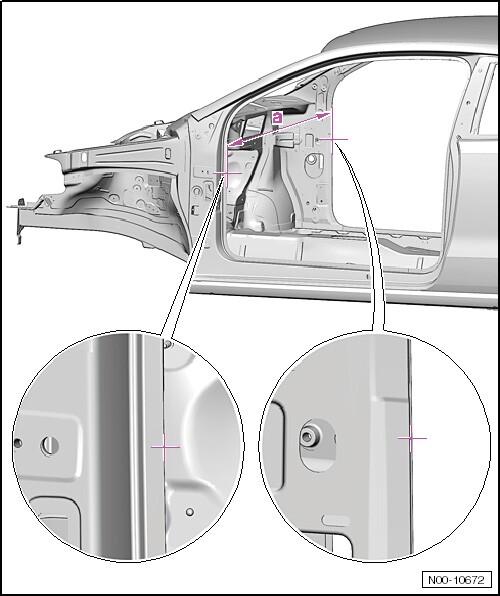 a

N00-10672