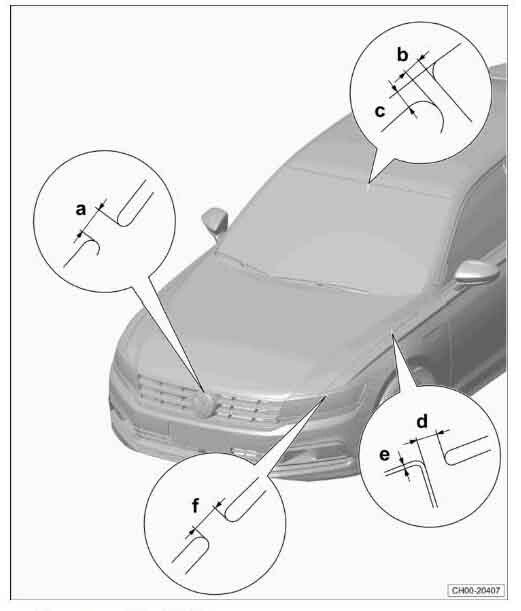 b
c
a
d
e
f
CH00-20407