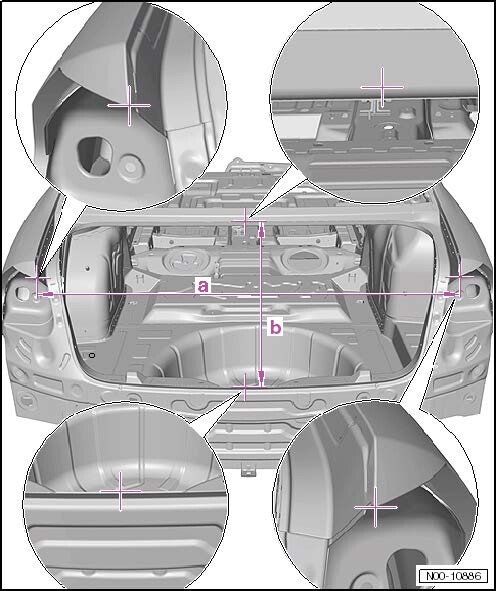 a

b

N00-10886