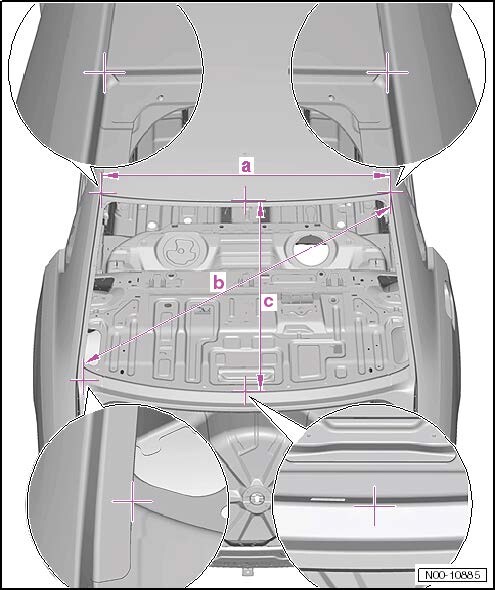 a

b

c

N00-10885