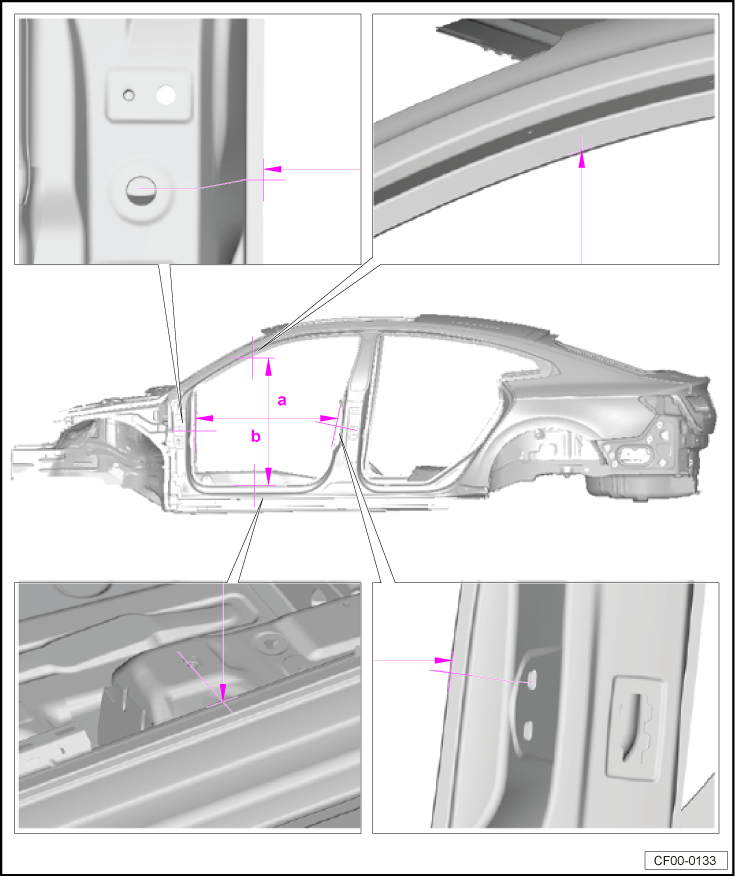 a
b
CF00-0133