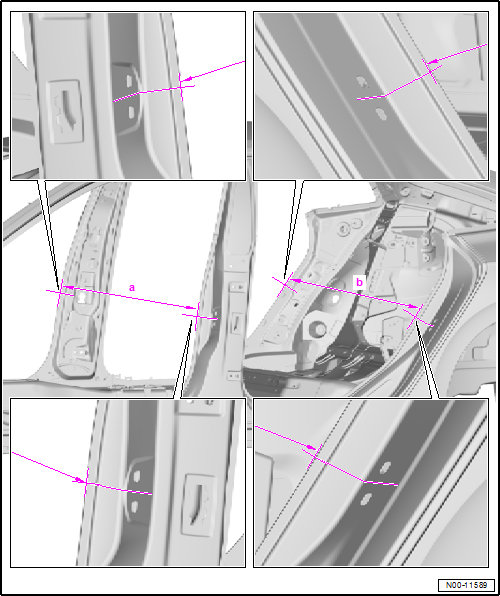 a

b

N00-11589