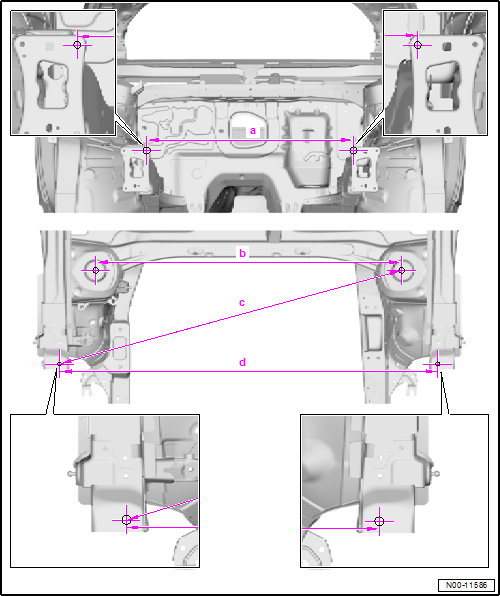 a

b

c

d

N00-11586