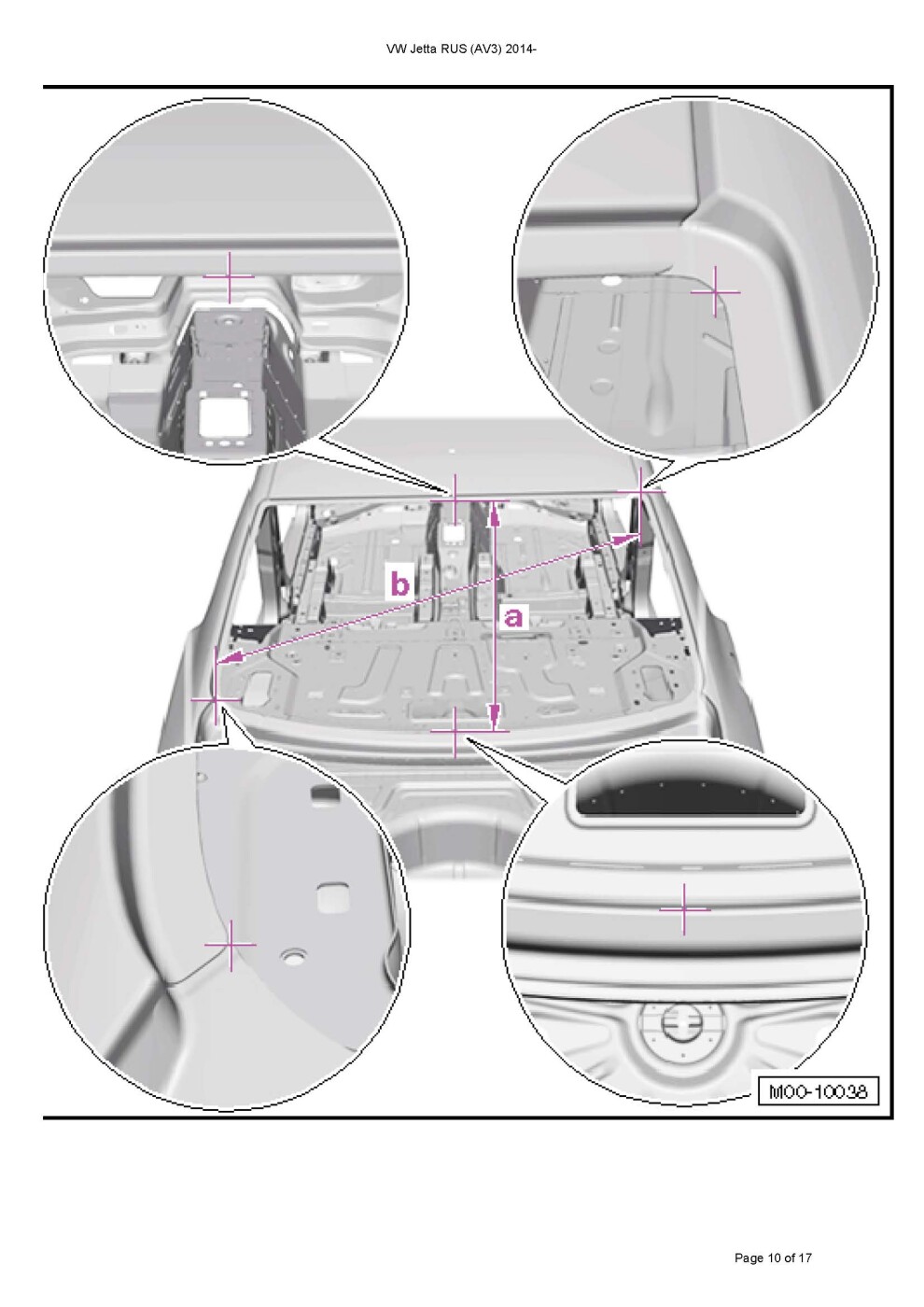 VW Jetta RUS (AV3) 2014-

b

a

M00-10038

Page 10 of 17